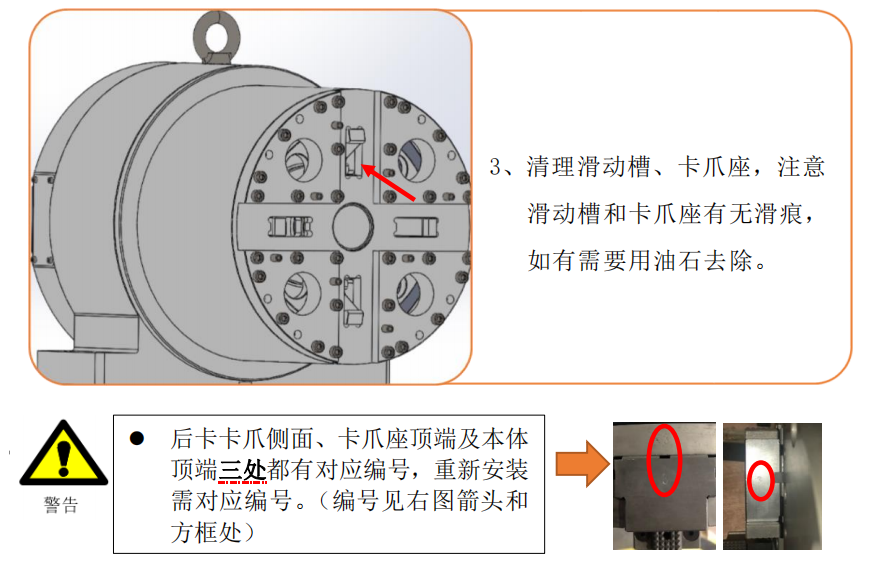 3、清理滑动槽、卡爪座，注意滑动槽和卡爪座有无滑痕，如有需要用油石去除。

警告

● 后卡卡爪侧面、卡爪座顶端及本体顶端三处都有对应编号，重新安装需对应编号。（编号见右图箭头和方框处）