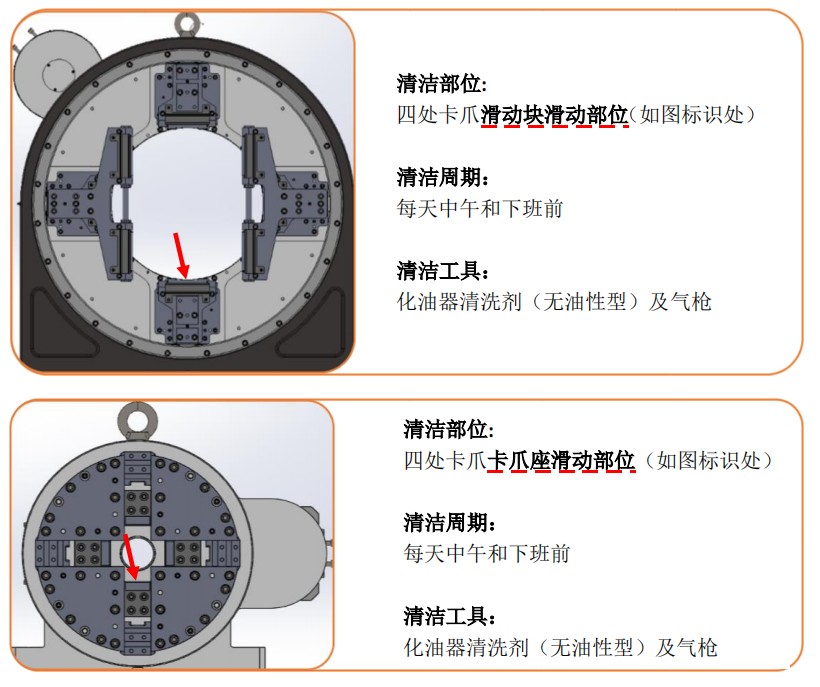 清洁部位:
四处卡爪滑动块滑动部位（如图标识处）

清洁周期：
每天中午和下班前

清洁工具：
化油器清洗剂（无油性型）及气枪

清洁部位:
四处卡爪卡爪座滑动部位（如图标识处）

清洁周期：
每天中午和下班前

清洁工具：
化油器清洗剂（无油性型）及气枪