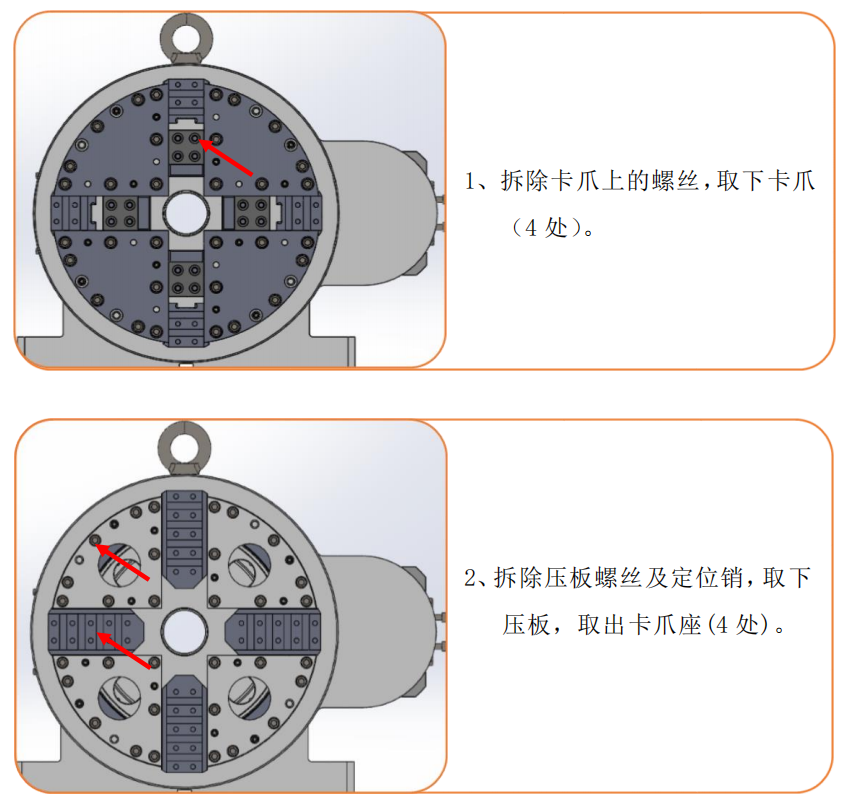 1、拆除卡爪上的螺丝，取下卡爪（4 处）。

2、拆除压板螺丝及定位销，取下压板，取出卡爪座(4 处)。