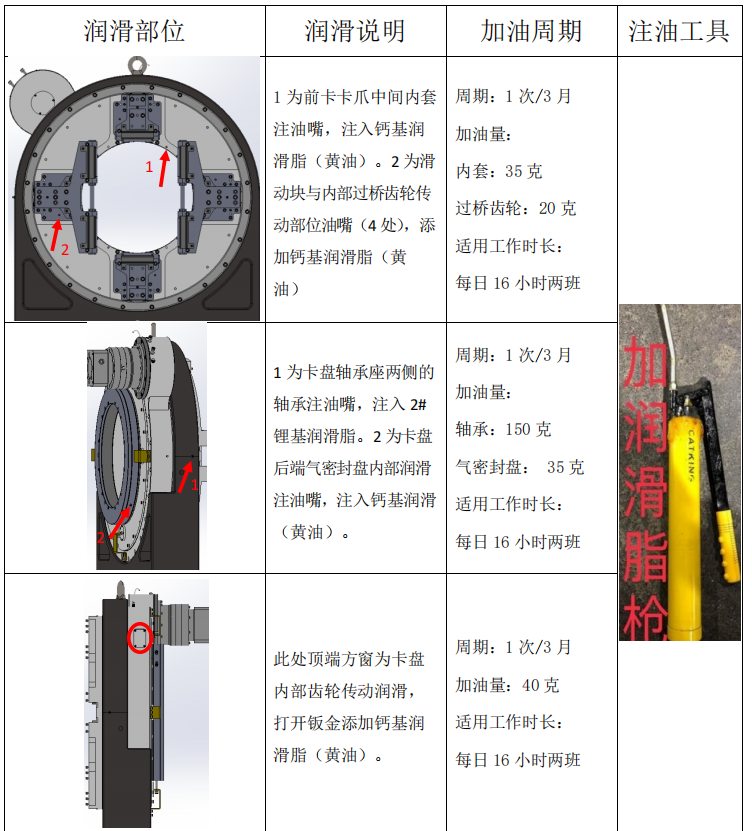 | 润滑部位 | 润滑说明 | 加油周期 | 注油工具 |
|---|---|---|---|
| 1 2 | 1 为前卡卡爪中间内套注油嘴，注入钙基润滑脂（黄油）。2 为滑动块与内部过桥齿轮传动部位油嘴（4 处），添加钙基润滑脂（黄油） | 周期：1 次/3 月 加油量: 内套：35 克 过桥齿轮：20 克 适用工作时长: 每日 16 小时两班 | 加润滑脂枪 CATKING |
| 1 2 | 1 为卡盘轴承座两侧的轴承注油嘴，注入 2# 锂基润滑脂。2 为卡盘后端气密封盘内部润滑注油嘴，注入钙基润滑（黄油）。 | 周期：1 次/3 月 加油量: 轴承：150 克 气密封盘： 35 克 适用工作时长: 每日 16 小时两班 | |
| | 此处顶端方窗为卡盘内部齿轮传动润滑，打开钣金添加钙基润滑脂（黄油）。 | 周期：1 次/3 月 加油量：40 克 适用工作时长: 每日 16 小时两班 | |