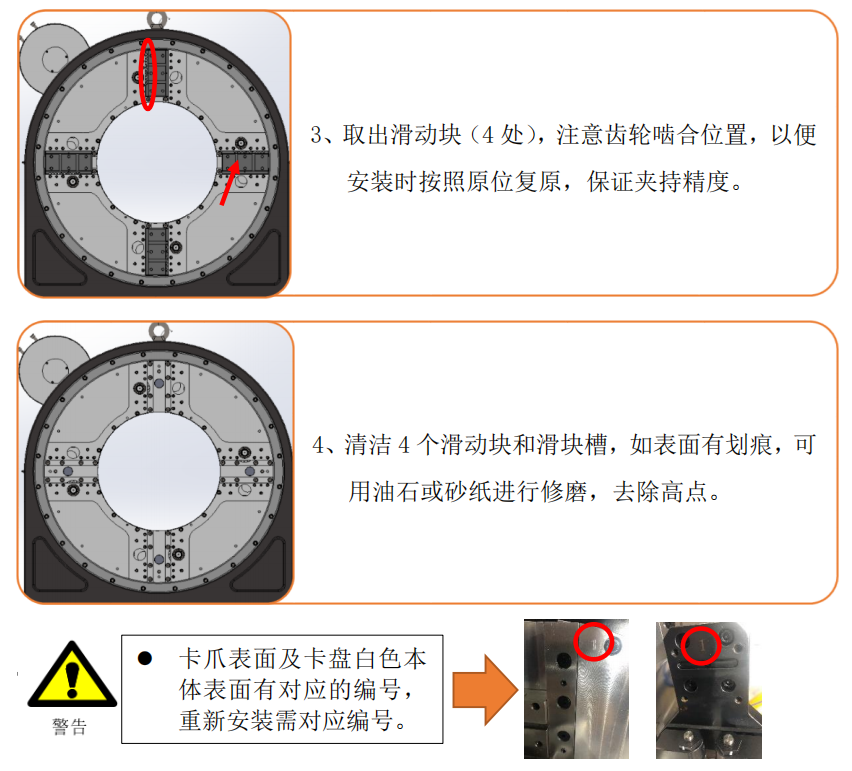 3、取出滑动块（4 处），注意齿轮啮合位置，以便安装时按照原位复原，保证夹持精度。

4、清洁 4 个滑动块和滑块槽，如表面有划痕，可用油石或砂纸进行修磨，去除高点。

警告

● 卡爪表面及卡盘白色本体表面有对应的编号，重新安装需对应编号。

1

1