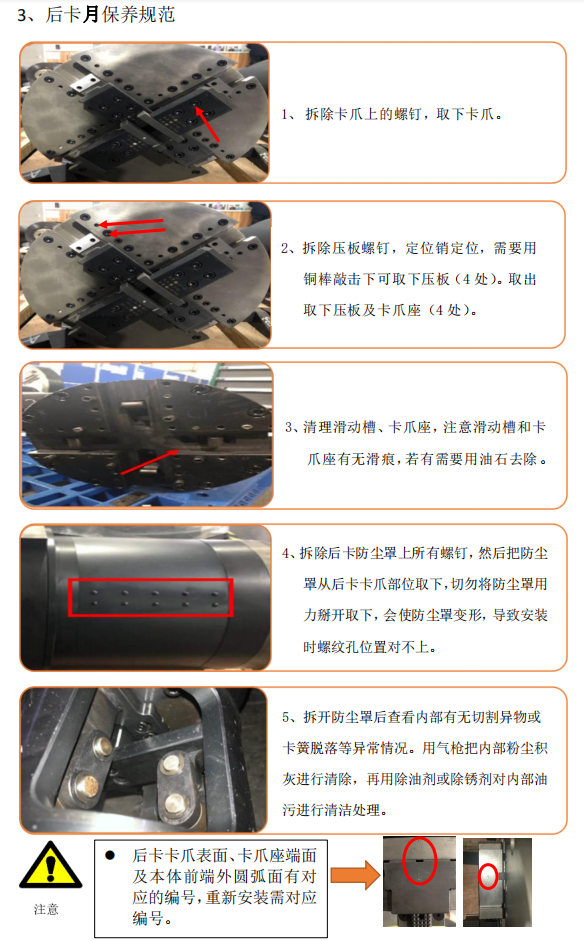 3、后卡月保养规范

1、拆除卡爪上的螺钉，取下卡爪。

2、拆除压板螺钉，定位销定位，需要用铜棒敲击下可取下压板（4 处）。取出取下压板及卡爪座（4 处）。

3、清理滑动槽、卡爪座，注意滑动槽和卡爪座有无滑痕，若有需要用油石去除。

4、拆除后卡防尘罩上所有螺钉，然后把防尘罩从后卡卡爪部位取下，切勿将防尘罩用力掰开取下，会使防尘罩变形，导致安装时螺纹孔位置对不上。

5、拆开防尘罩后查看内部有无切割异物或卡簧脱落等异常情况。用气枪把内部粉尘积灰进行清除，再用除油剂或除锈剂对内部油污进行清洁处理。

注意

● 后卡卡爪表面、卡爪座端面及本体前端外圆弧面有对应的编号，重新安装需对应编号。