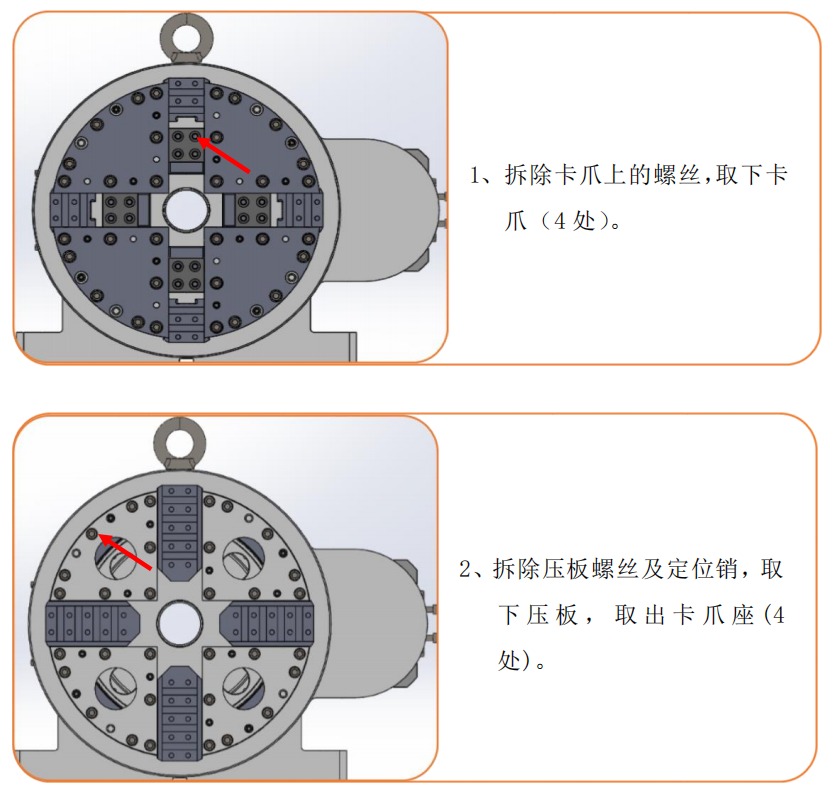 1、拆除卡爪上的螺丝,取下卡爪（4 处）。

2、拆除压板螺丝及定位销，取下压板， 取出卡爪座(4 处)。